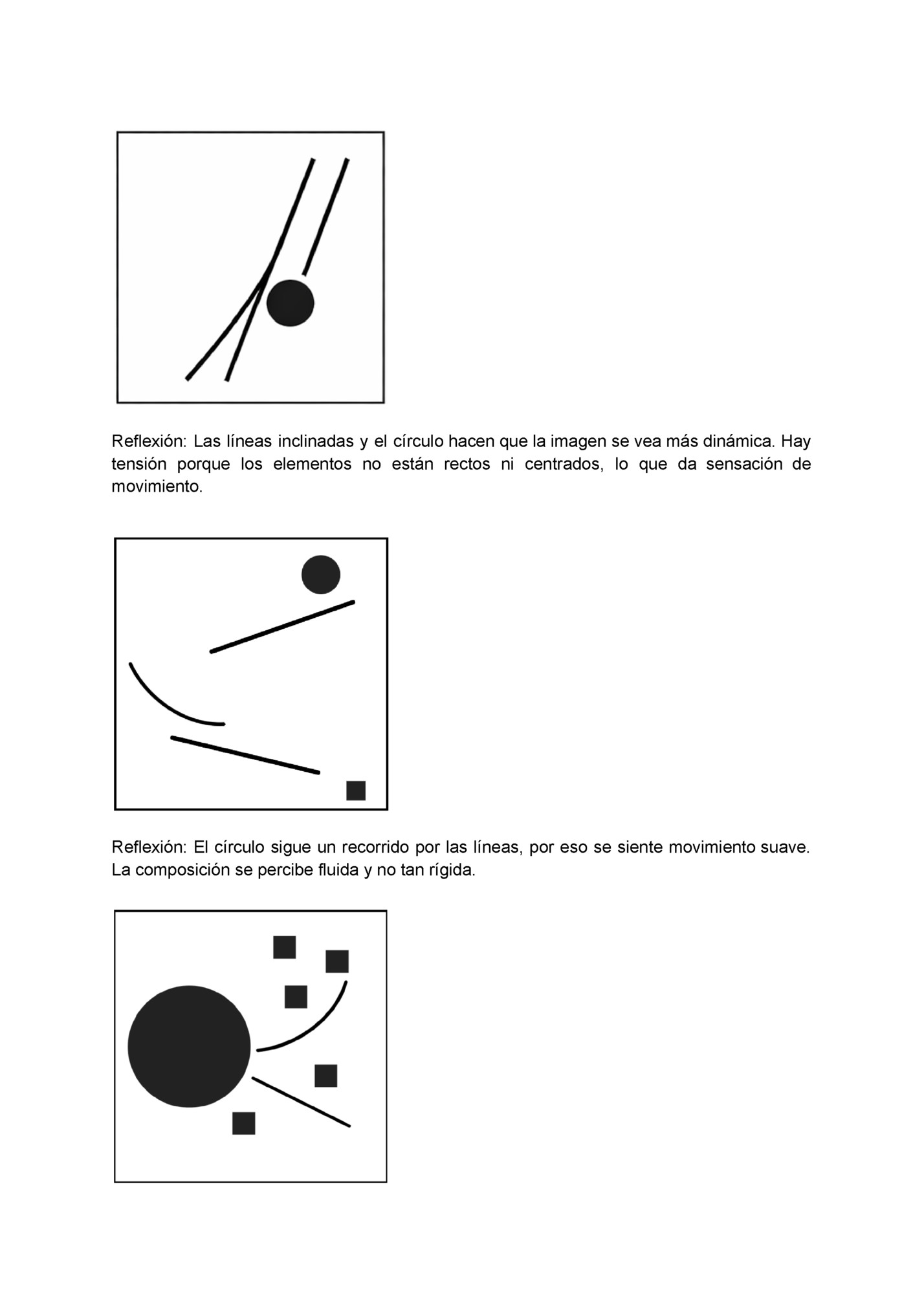 Reflexión: Las líneas inclinadas y el círculo hacen que la imagen se vea más dinámica. Hay tensión porque los elementos no están rectos ni centrados, lo que da sensación de movimiento.

Reflexión: El círculo sigue un recorrido por las líneas, por eso se siente movimiento suave. La composición se percibe fluida y no tan rígida.