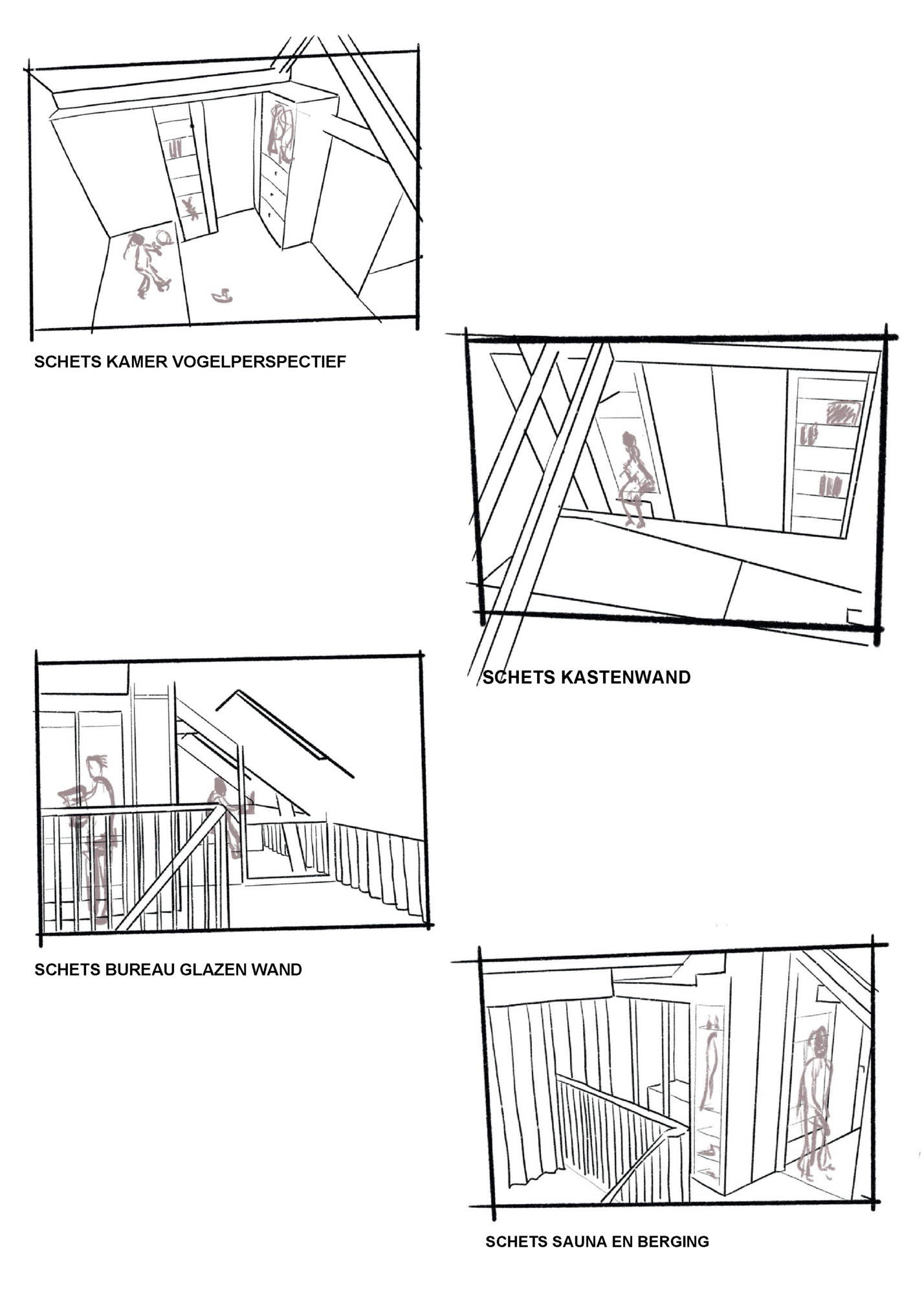 SCHETS KAMER VOGELPERSPECTIEF

SCHETS KASTENWAND

SCHETS BUREAU GLAZEN WAND

SCHETS SAUNA EN BERGING