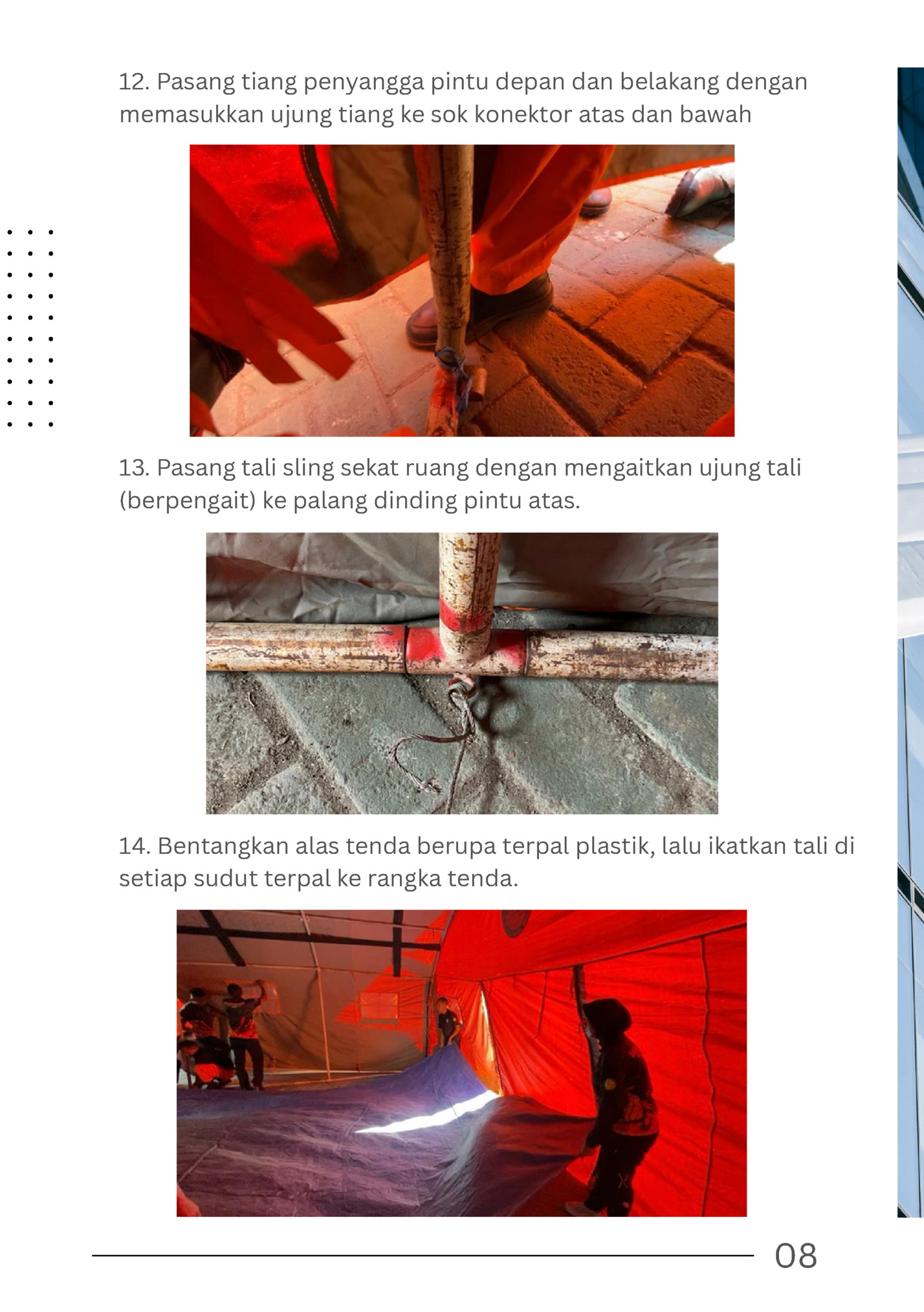 12. Pasang tiang penyangga pintu depan dan belakang dengan memasukkan ujung tiang ke sok konektor atas dan bawah

13. Pasang tali sling sekat ruang dengan mengaitkan ujung tali (berpengait) ke palang dinding pintu atas.

14. Bentangkan alas tenda berupa terpal plastik, lalu ikatkan tali di setiap sudut terpal ke rangka tenda.

08