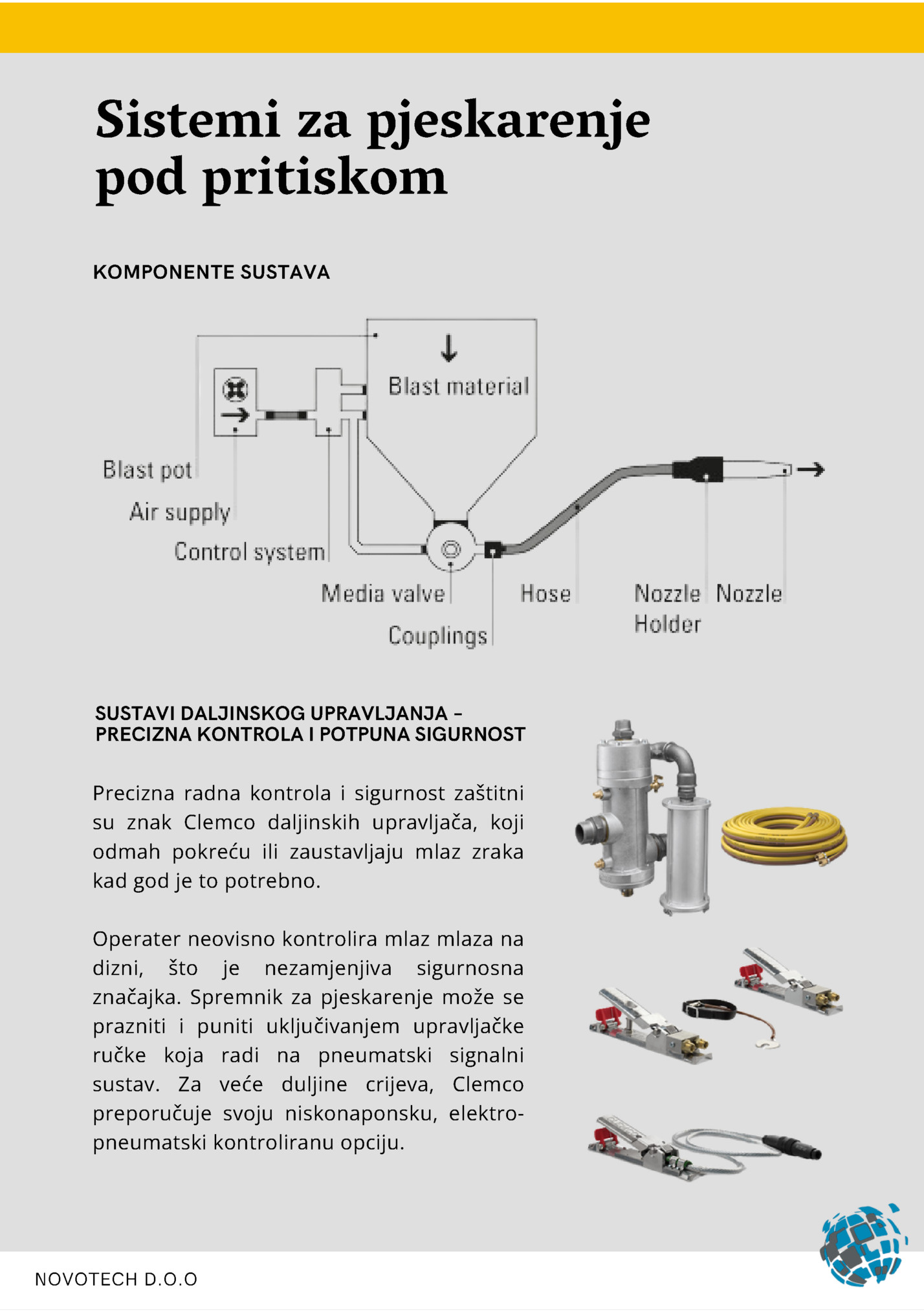 Sistemi za pjeskarenje pod pritiskom

KOMPONENTE SUSTAVA

Blast material

Blast pot

Air supply

Control system

Media valve

Couplings

Hose

Nozzle Holder

Nozzle

SUSTAVI DALJINSKOG UPRAVLJANJA – PRECIZNA KONTROLA I POTPUNA SIGURNOST

Precizna radna kontrola i sigurnost zaštitni su znak Clemco daljinskih upravljača, koji odmah pokreću ili zaustavljaju mlaz zraka kad god je to potrebno.

Operater neovisno kontrolira mlaz mlaza na dizni, što je nezamjenjiva sigurnosna značajka. Spremnik za pjeskarenje može se prazniti i puniti uključivanjem upravljačke ručke koja radi na pneumatski signalni sustav. Za veće duljine crijeva, Clemco preporučuje svoju niskonaponsku, elektro-pneumatski kontroliranu opciju.

NOVOTECH D.O.O