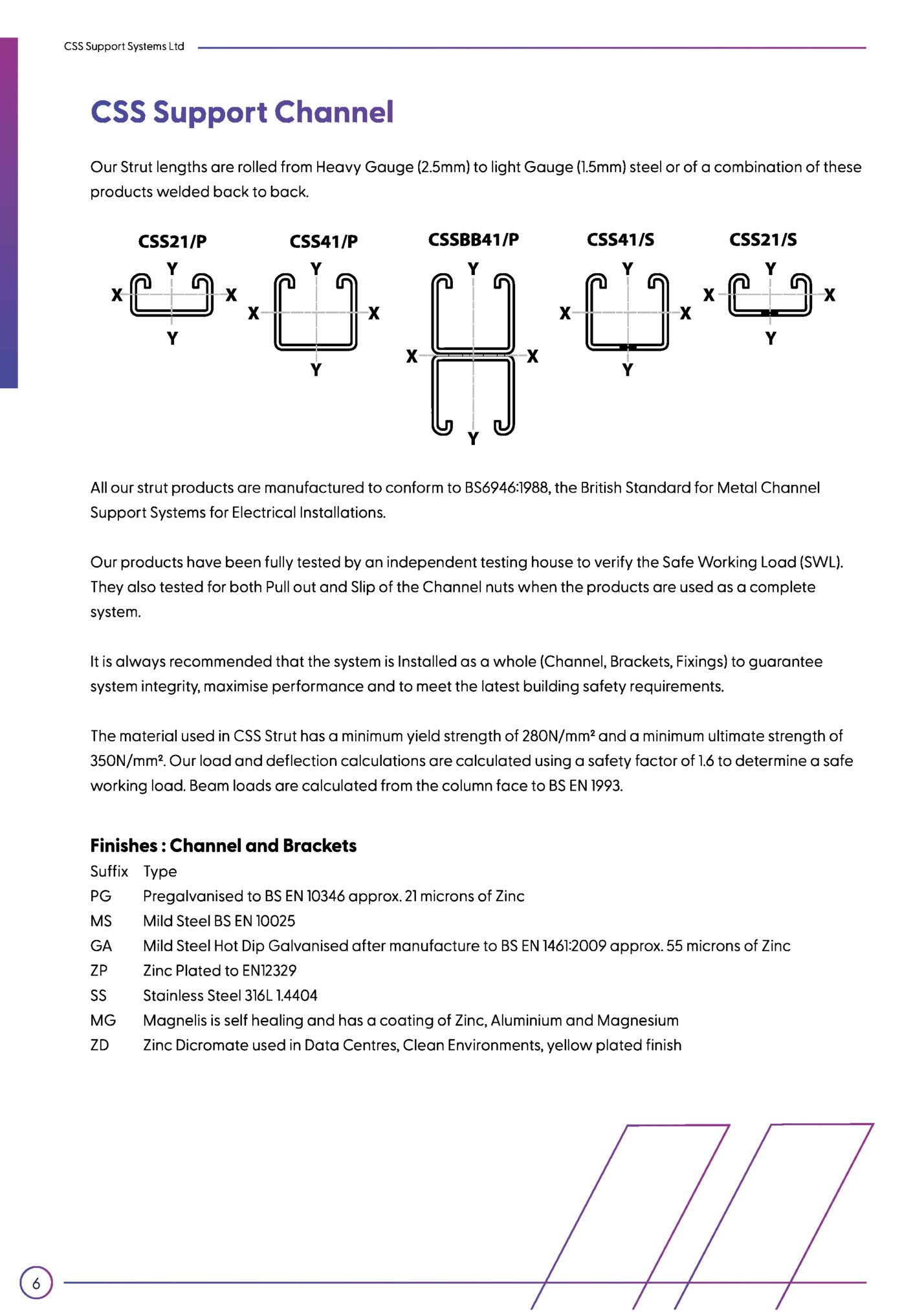 CSS Support Systems Ltd

CSS Support Channel

Our Strut lengths are rolled from Heavy Gauge (2.5mm) to light Gauge (1.5mm) steel or of a combination of these products welded back to back.

CSS21/P

Y
X X
Y

CSS41/P

Y
X X
Y

CSSBB41/P

Y
X X
Y

CSS41/S

Y
X X
Y

CSS21/S

Y
X X
Y

All our strut products are manufactured to conform to BS6946:1988, the British Standard for Metal Channel Support Systems for Electrical Installations.

Our products have been fully tested by an independent testing house to verify the Safe Working Load (SWL). They also tested for both Pull out and Slip of the Channel nuts when the products are used as a complete system.

It is always recommended that the system is Installed as a whole (Channel, Brackets, Fixings) to guarantee system integrity, maximise performance and to meet the latest building safety requirements.

The material used in CSS Strut has a minimum yield strength of 280N/mm² and a minimum ultimate strength of 350N/mm². Our load and deflection calculations are calculated using a safety factor of 1.6 to determine a safe working load. Beam loads are calculated from the column face to BS EN 1993.

Finishes : Channel and Brackets

| Suffix | Type |
|---|---|
| PG | Pregalvanised to BS EN 10346 approx. 21 microns of Zinc |
| MS | Mild Steel BS EN 10025 |
| GA | Mild Steel Hot Dip Galvanised after manufacture to BS EN 1461:2009 approx. 55 microns of Zinc |
| ZP | Zinc Plated to EN12329 |
| SS | Stainless Steel 316L 1.4404 |
| MG | Magnelis is self healing and has a coating of Zinc, Aluminium and Magnesium |
| ZD | Zinc Dicromate used in Data Centres, Clean Environments, yellow plated finish |

6