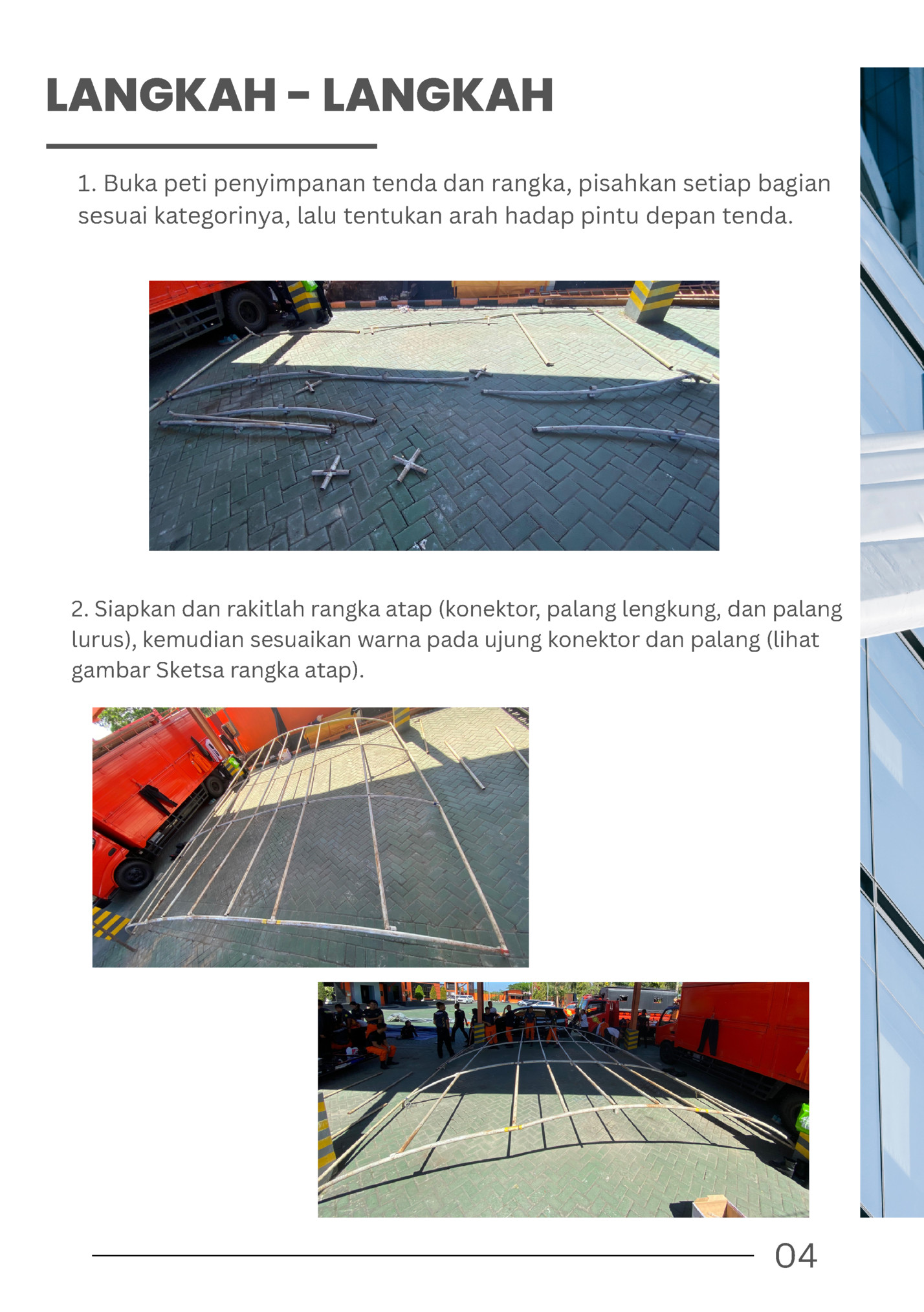 LANGKAH - LANGKAH

1. Buka peti penyimpanan tenda dan rangka, pisahkan setiap bagian sesuai kategorinya, lalu tentukan arah hadap pintu depan tenda.

2. Siapkan dan rakitlah rangka atap (konektor, palang lengkung, dan palang lurus), kemudian sesuaikan warna pada ujung konektor dan palang (lihat gambar Sketsa rangka atap).

04