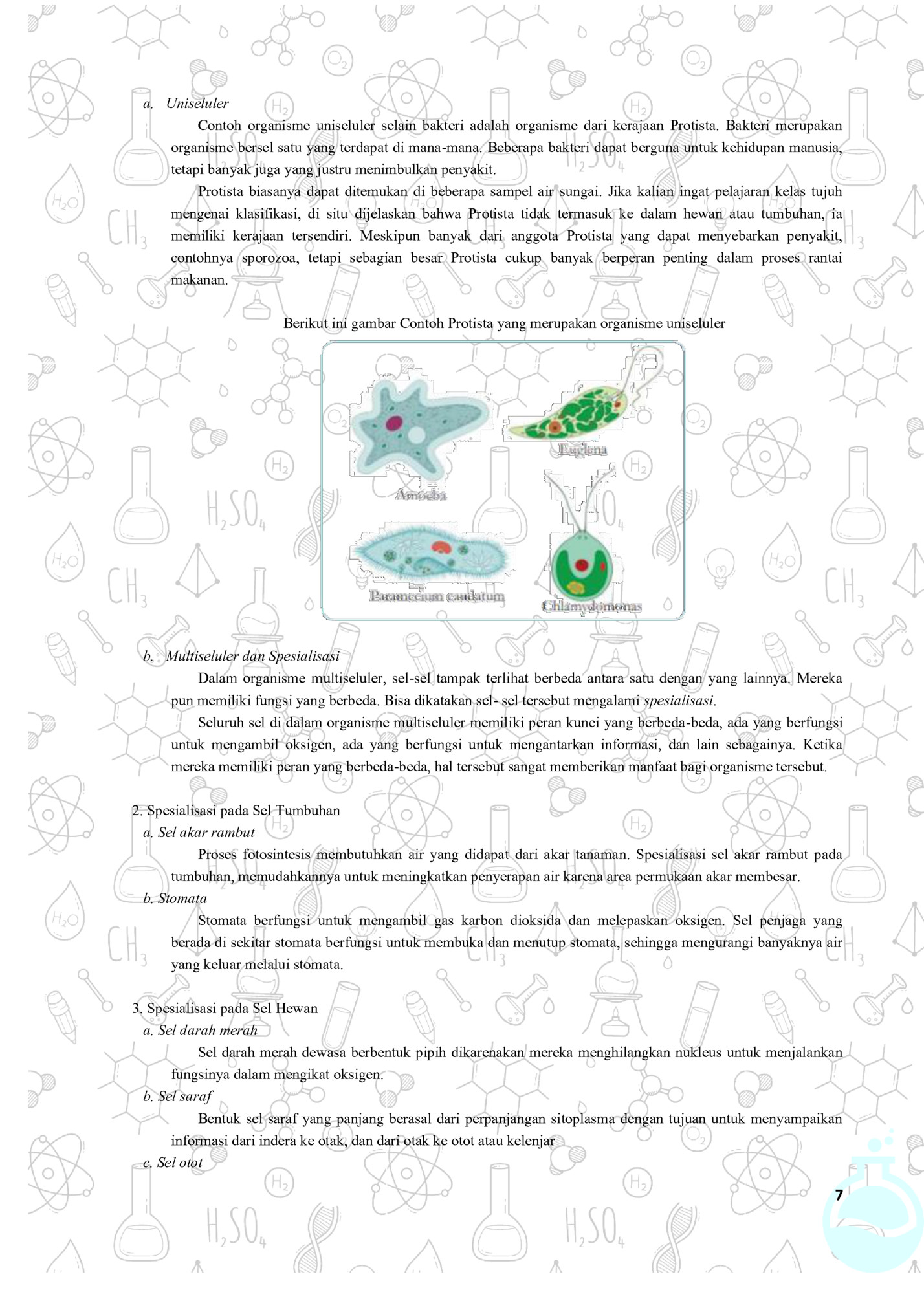 a. Uniseluler

Contoh organisme uniseluler selain bakteri adalah organisme dari kerajaan Protista. Bakteri merupakan organisme bersel satu yang terdapat di mana-mana. Beberapa bakteri dapat berguna untuk kehidupan manusia, tetapi banyak juga yang justru menimbulkan penyakit.

Protista biasanya dapat ditemukan di beberapa sampel air sungai. Jika kalian ingat pelajaran kelas tujuh mengenai klasifikasi, di situ dijelaskan bahwa Protista tidak termasuk ke dalam hewan atau tumbuhan, ia memiliki kerajaan tersendiri. Meskipun banyak dari anggota Protista yang dapat menyebarkan penyakit, contohnya sporozoa, tetapi sebagian besar Protista cukup banyak berperan penting dalam proses rantai makanan.

Berikut ini gambar Contoh Protista yang merupakan organisme uniseluler

Euglena

Amoeba

Paramecium caudatum

Chlamydomonas

b. Multiseluler dan Spesialisasi

Dalam organisme multiseluler, sel-sel tampak terlihat berbeda antara satu dengan yang lainnya. Mereka pun memiliki fungsi yang berbeda. Bisa dikatakan sel- sel tersebut mengalami spesialisasi.

Seluruh sel di dalam organisme multiseluler memiliki peran kunci yang berbeda-beda, ada yang berfungsi untuk mengambil oksigen, ada yang berfungsi untuk mengantarkan informasi, dan lain sebagainya. Ketika mereka memiliki peran yang berbeda-beda, hal tersebut sangat memberikan manfaat bagi organisme tersebut.

2. Spesialisasi pada Sel Tumbuhan

a. Sel akar rambut

Proses fotosintesis membutuhkan air yang didapat dari akar tanaman. Spesialisasi sel akar rambut pada tumbuhan, memudahkannya untuk meningkatkan penyerapan air karena area permukaan akar membesar.

b. Stomata

Stomata berfungsi untuk mengambil gas karbon dioksida dan melepaskan oksigen. Sel penjaga yang berada di sekitar stomata berfungsi untuk membuka dan menutup stomata, sehingga mengurangi banyaknya air yang keluar melalui stomata.

3. Spesialisasi pada Sel Hewan

a. Sel darah merah

Sel darah merah dewasa berbentuk pipih dikarenakan mereka menghilangkan nukleus untuk menjalankan fungsinya dalam mengikat oksigen.

b. Sel saraf

Bentuk sel saraf yang panjang berasal dari perpanjangan sitoplasma dengan tujuan untuk menyampaikan informasi dari indera ke otak, dan dari otak ke otot atau kelenjar

c. Sel otot

7