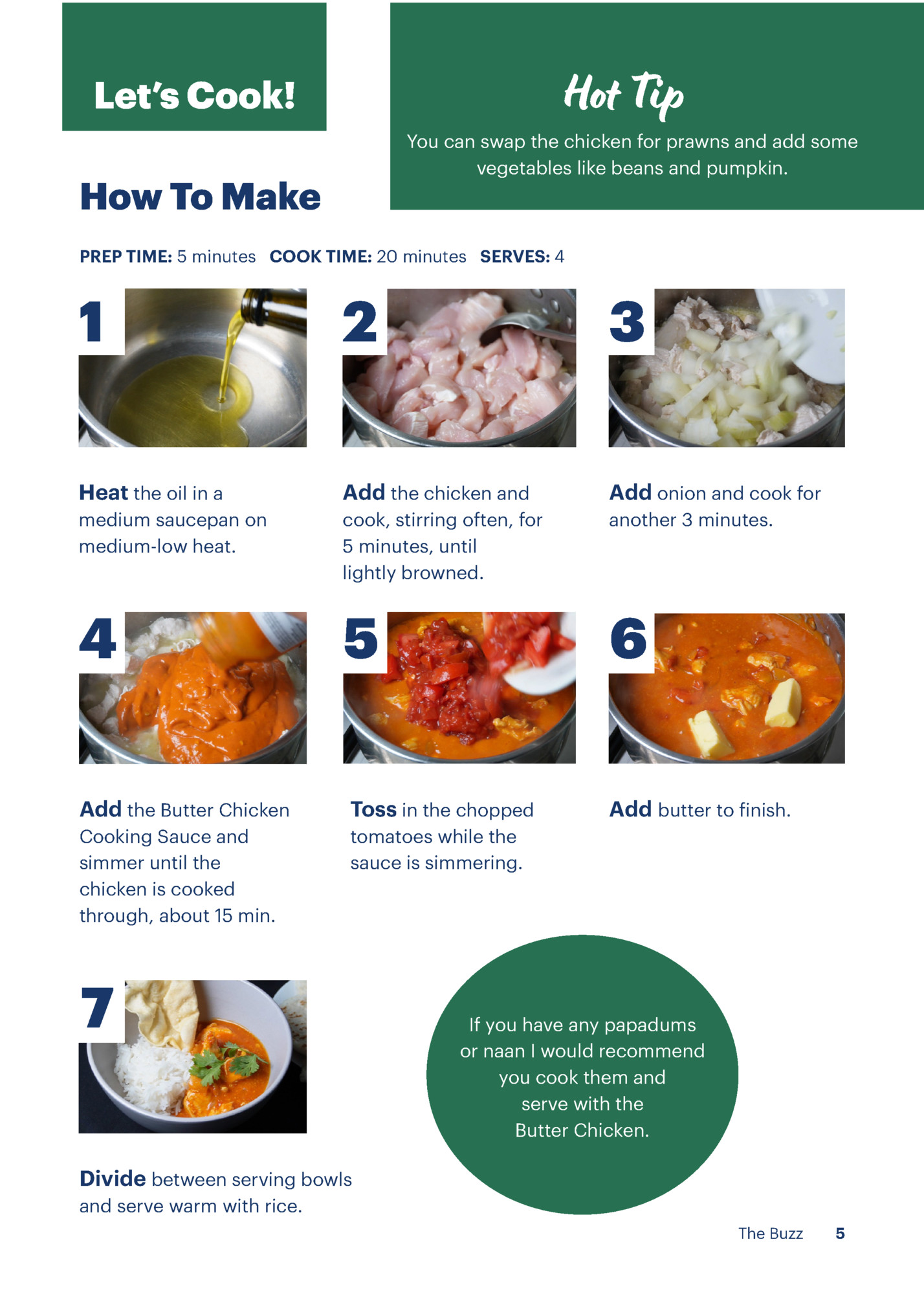 Let's Cook!

Hot Tip

You can swap the chicken for prawns and add some vegetables like beans and pumpkin.

How To Make

PREP TIME: 5 minutes COOK TIME: 20 minutes SERVES: 4

1

Heat the oil in a medium saucepan on medium-low heat.

2

Add the chicken and cook, stirring often, for 5 minutes, until lightly browned.

3

Add onion and cook for another 3 minutes.

4

Add the Butter Chicken Cooking Sauce and simmer until the chicken is cooked through, about 15 min.

5

Toss in the chopped tomatoes while the sauce is simmering.

6

Add butter to finish.

7

Divide between serving bowls and serve warm with rice.

If you have any papadums or naan I would recommend you cook them and serve with the Butter Chicken.

The Buzz 5