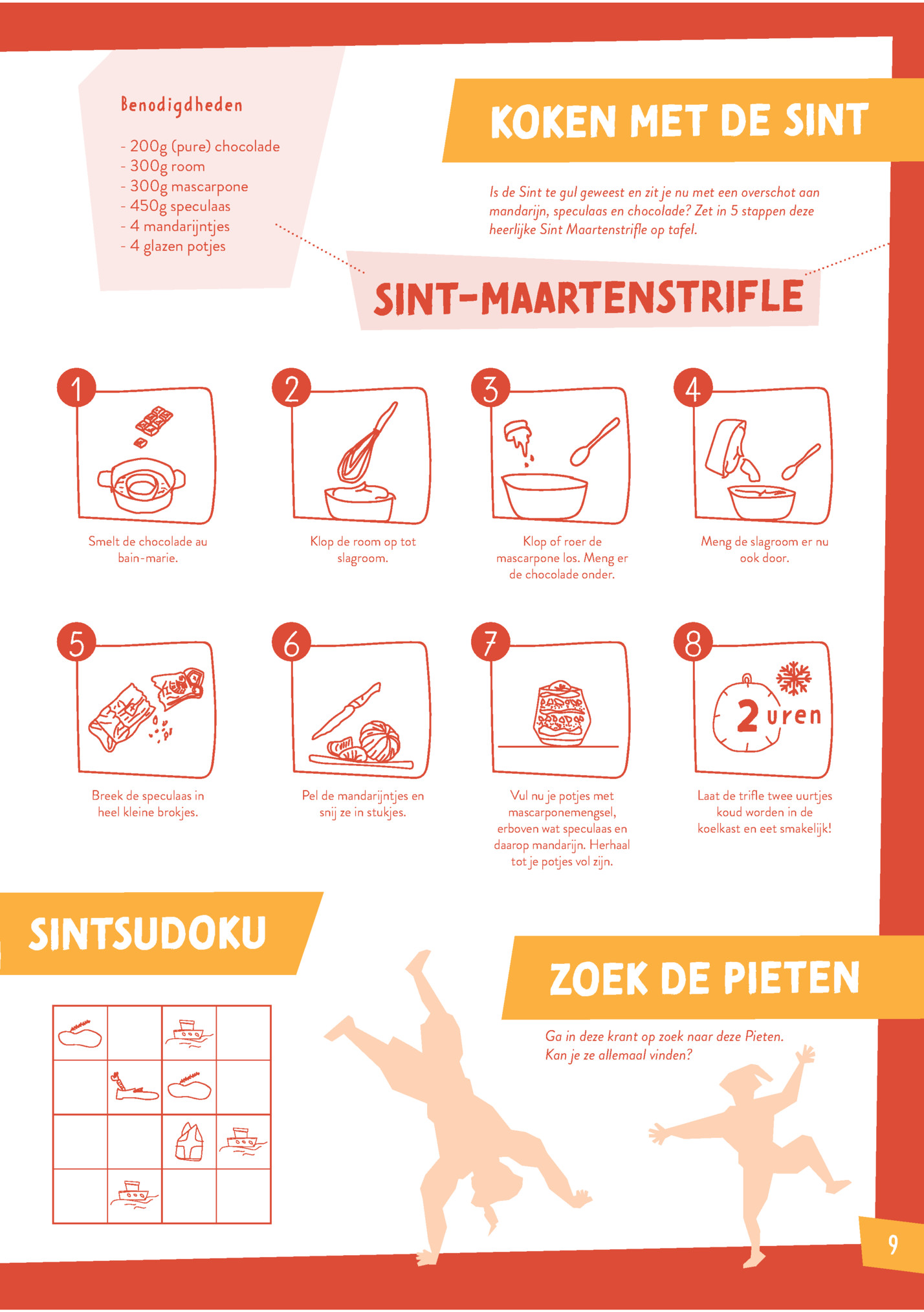 Benodigdheden

- 200g (pure) chocolade
- 300g room
- 300g mascarpone
- 450g speculaas
- 4 mandarijntjes
- 4 glazen potjes

KOKEN MET DE SINT

Is de Sint te gul geweest en zit je nu met een overschot aan mandarijn, speculaas en chocolade? Zet in 5 stappen deze heerlijke Sint Maartenstrifle op tafel.

SINT-MAARTENSTRIFLE

1
Smelt de chocolade au bain-marie.

2
Klop de room op tot slagroom.

3
Klop of roer de mascarpone los. Meng er de chocolade onder.

4
Meng de slagroom er nu ook door.

5
Breek de speculaas in heel kleine brokjes.

6
Pel de mandarijntjes en snij ze in stukjes.

7
Vul nu je potjes met mascarponemengsel, erboven wat speculaas en daarop mandarijn. Herhaal tot je potjes vol zijn.

8
2 uren
Laat de trifle twee uurtjes koud worden in de koelkast en eet smakelijk!

SINTSUDOKU

ZOEK DE PIETEN

Ga in deze krant op zoek naar deze Pieten. Kan je ze allemaal vinden?

9