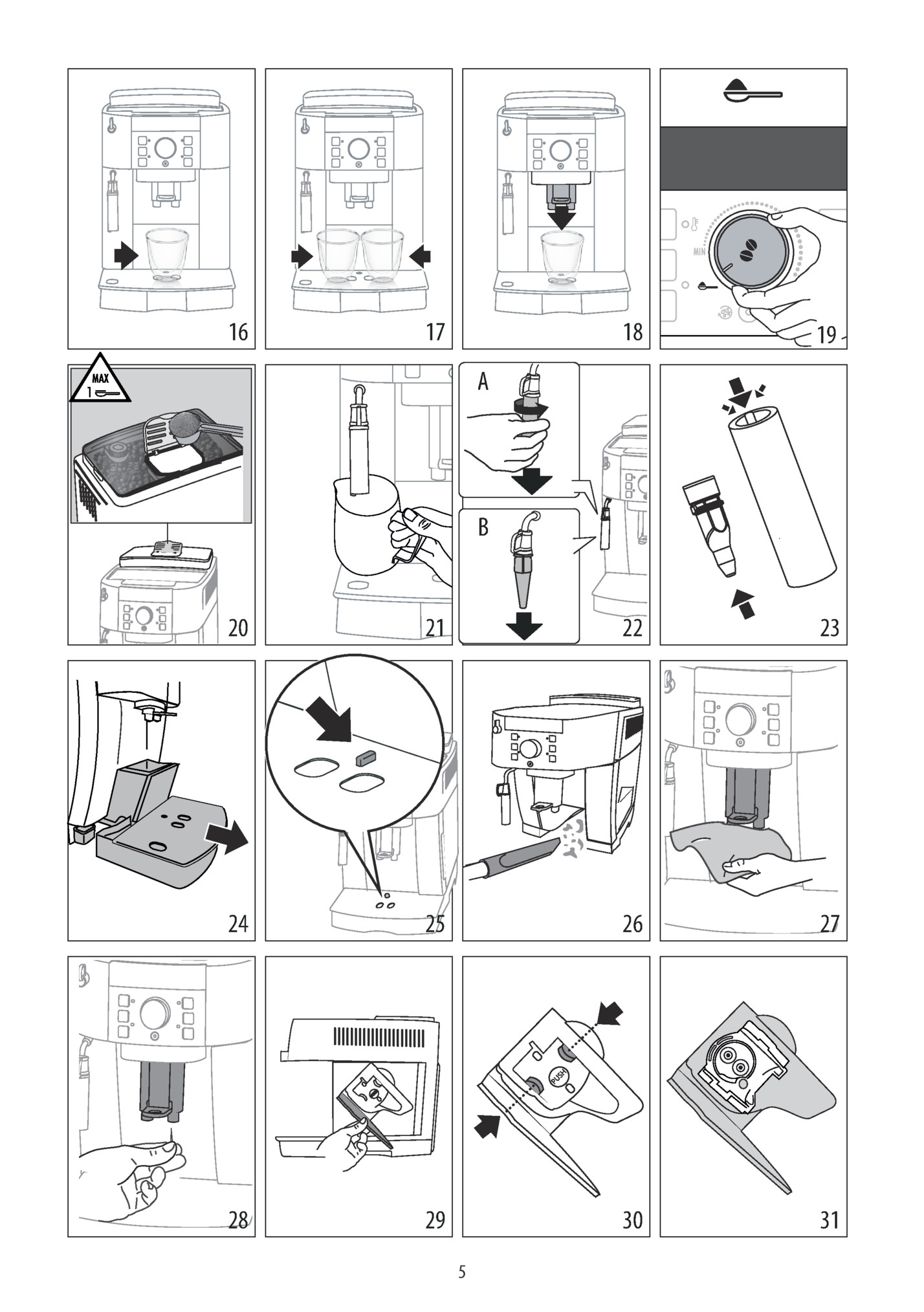 16

17

18

MIN

19

MAX
1

20

21

A

B

22

23

24

25

26

27

28

29

PUSH

30

31

5