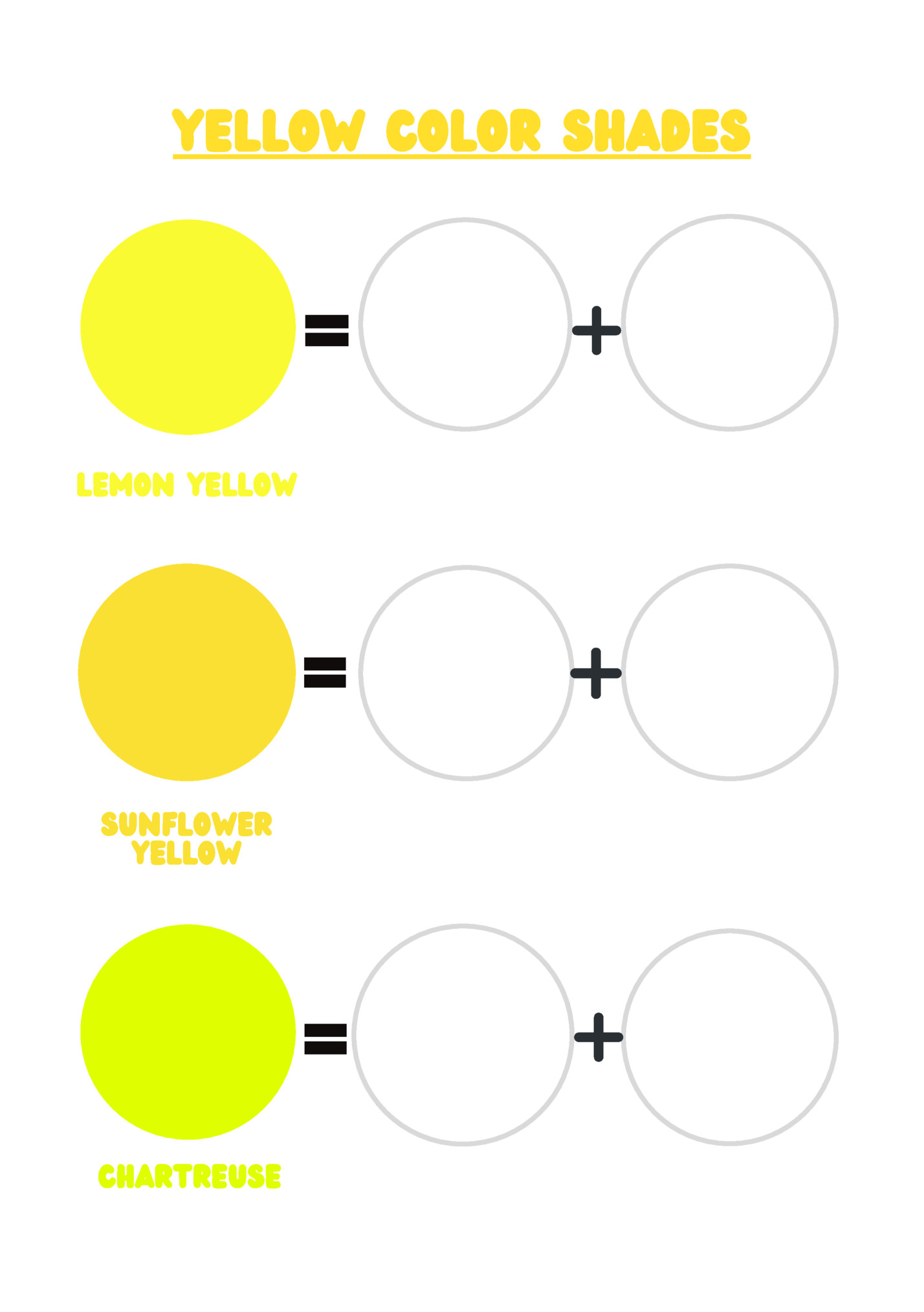 YELLOW COLOR SHADES

= +

LEMON YELLOW

= +

SUNFLOWER
YELLOW

= +

CHARTREUSE