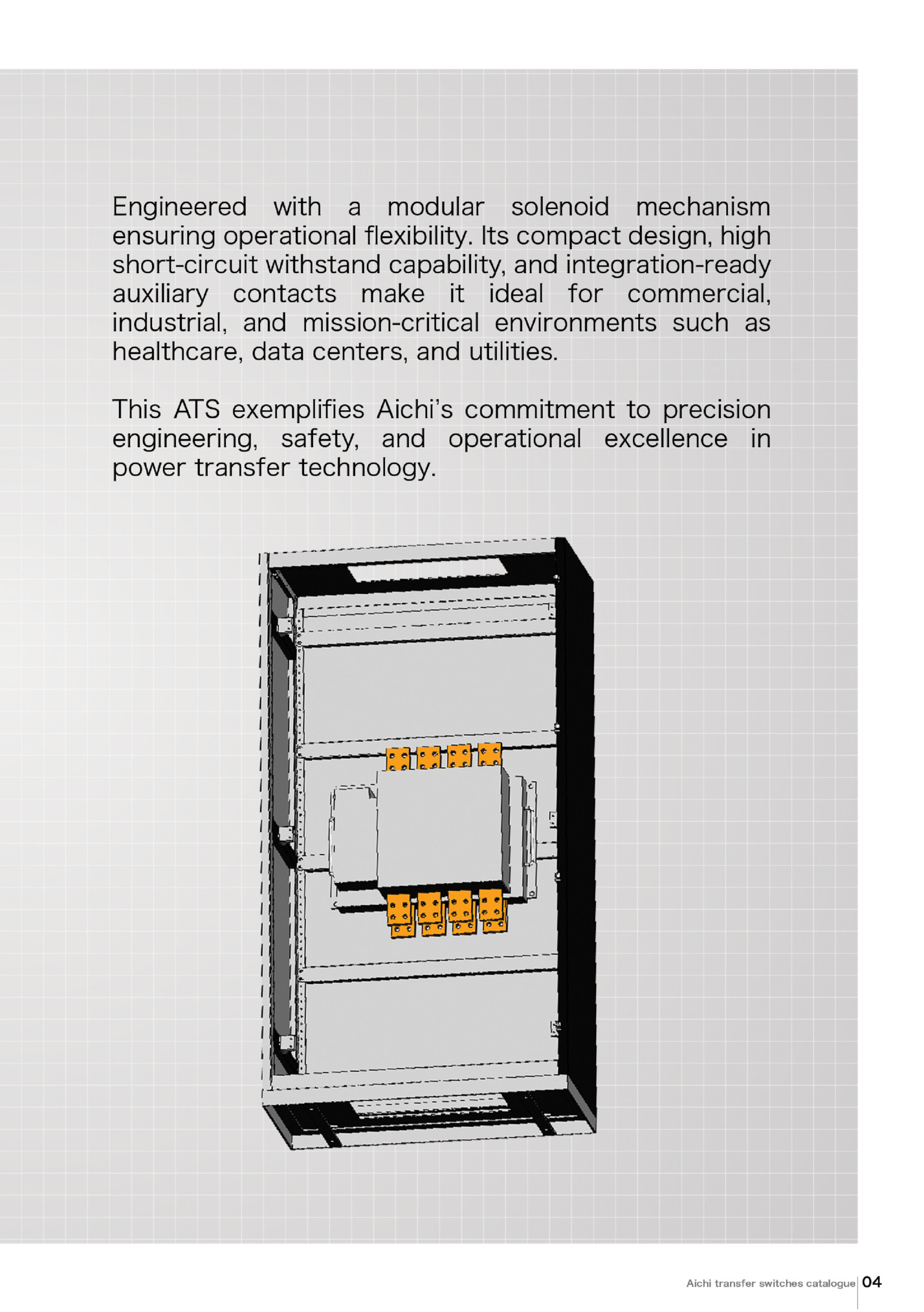 Engineered with a modular solenoid mechanism ensuring operational flexibility. Its compact design, high short-circuit withstand capability, and integration-ready auxiliary contacts make it ideal for commercial, industrial, and mission-critical environments such as healthcare, data centers, and utilities.

This ATS exemplifies Aichi's commitment to precision engineering, safety, and operational excellence in power transfer technology.

Aichi transfer switches catalogue 04