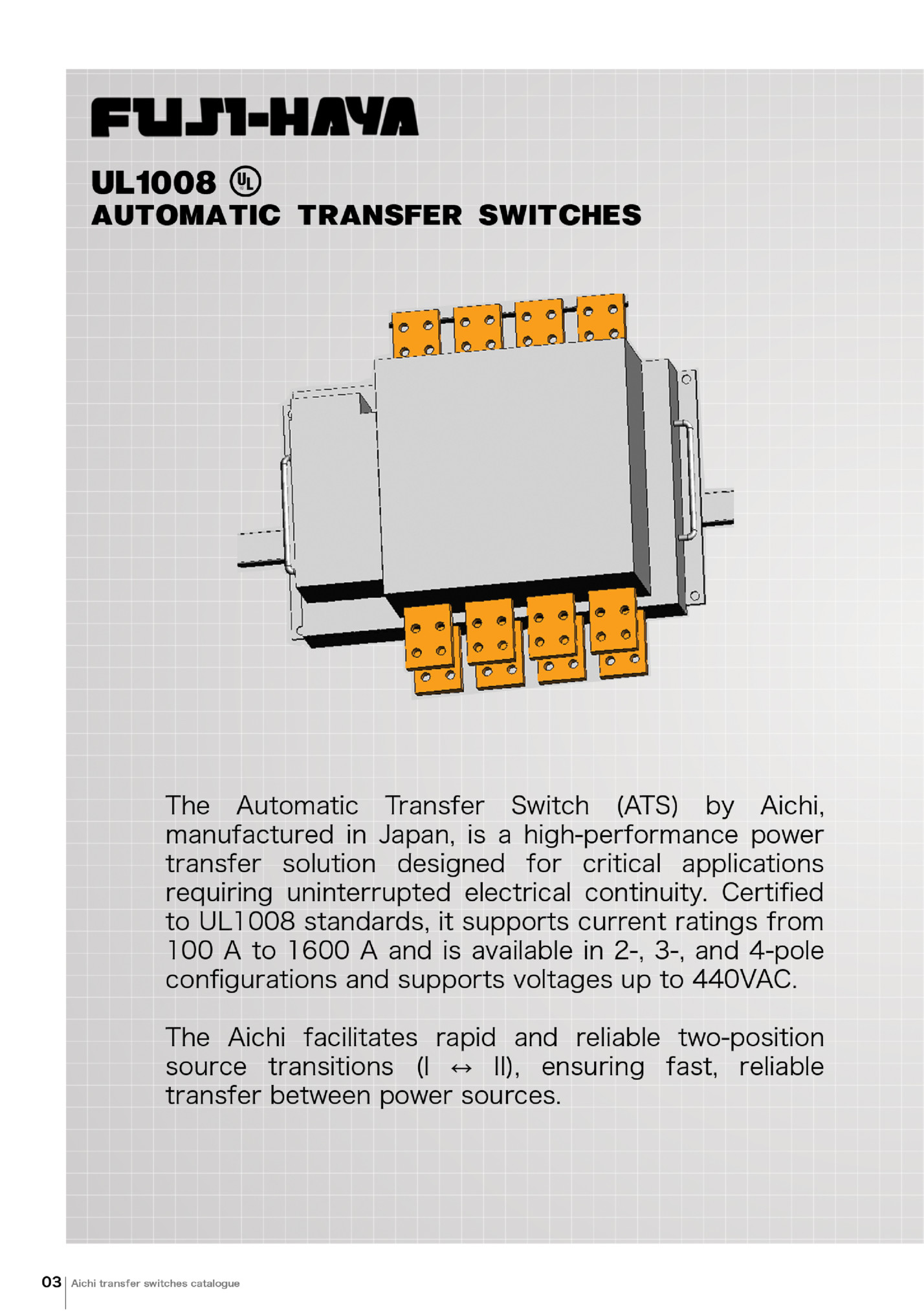 FUJI-HAYA

UL1008 UL
AUTOMATIC TRANSFER SWITCHES

The Automatic Transfer Switch (ATS) by Aichi, manufactured in Japan, is a high-performance power transfer solution designed for critical applications requiring uninterrupted electrical continuity. Certified to UL1008 standards, it supports current ratings from 100 A to 1600 A and is available in 2-, 3-, and 4-pole configurations and supports voltages up to 440VAC.

The Aichi facilitates rapid and reliable two-position source transitions (I ↔ II), ensuring fast, reliable transfer between power sources.

03 Aichi transfer switches catalogue