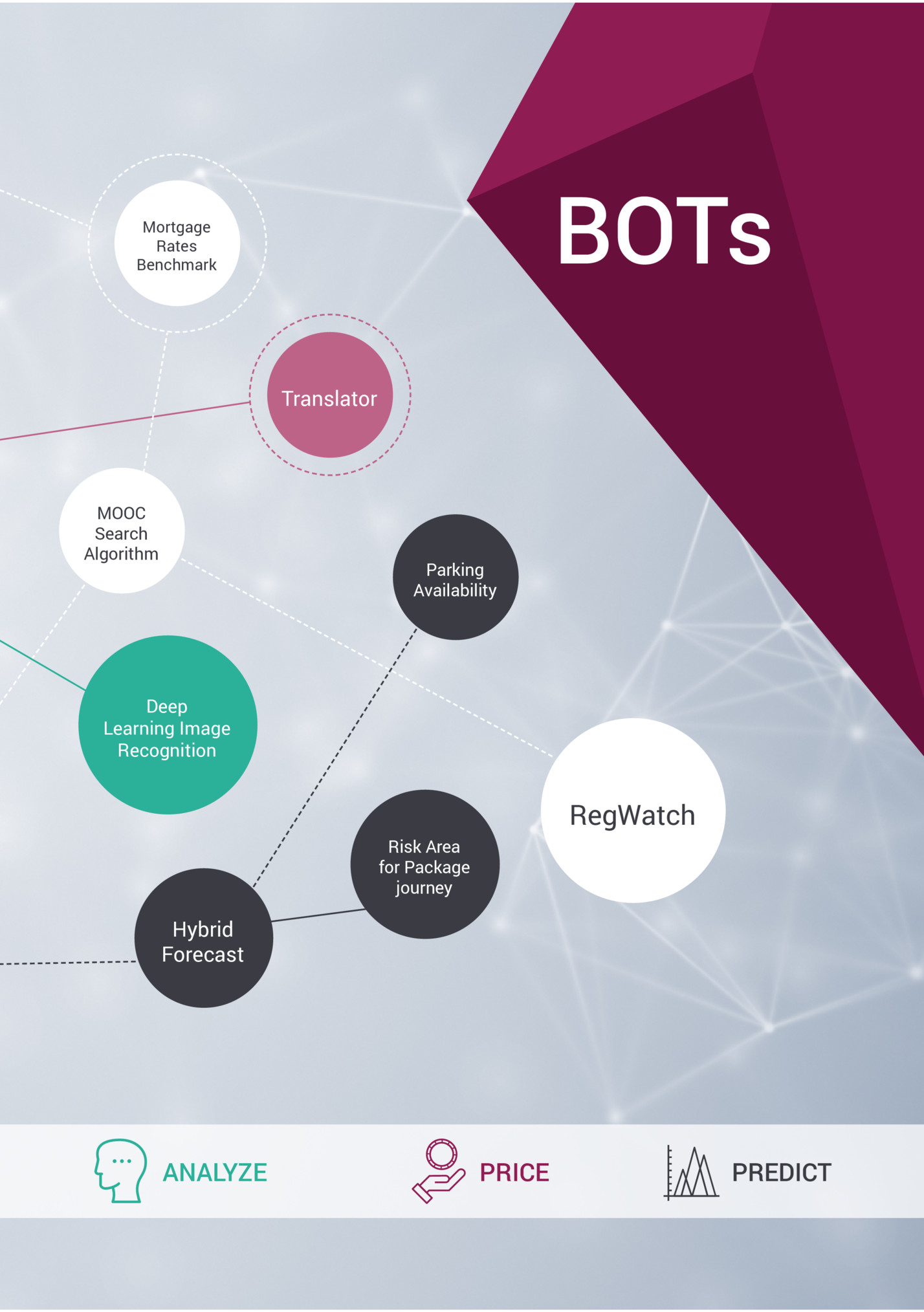 BOTs

Mortgage Rates Benchmark

Translator

MOOC Search Algorithm

Parking Availability

Deep Learning Image Recognition

RegWatch

Risk Area for Package journey

Hybrid Forecast

ANALYZE

PRICE

PREDICT