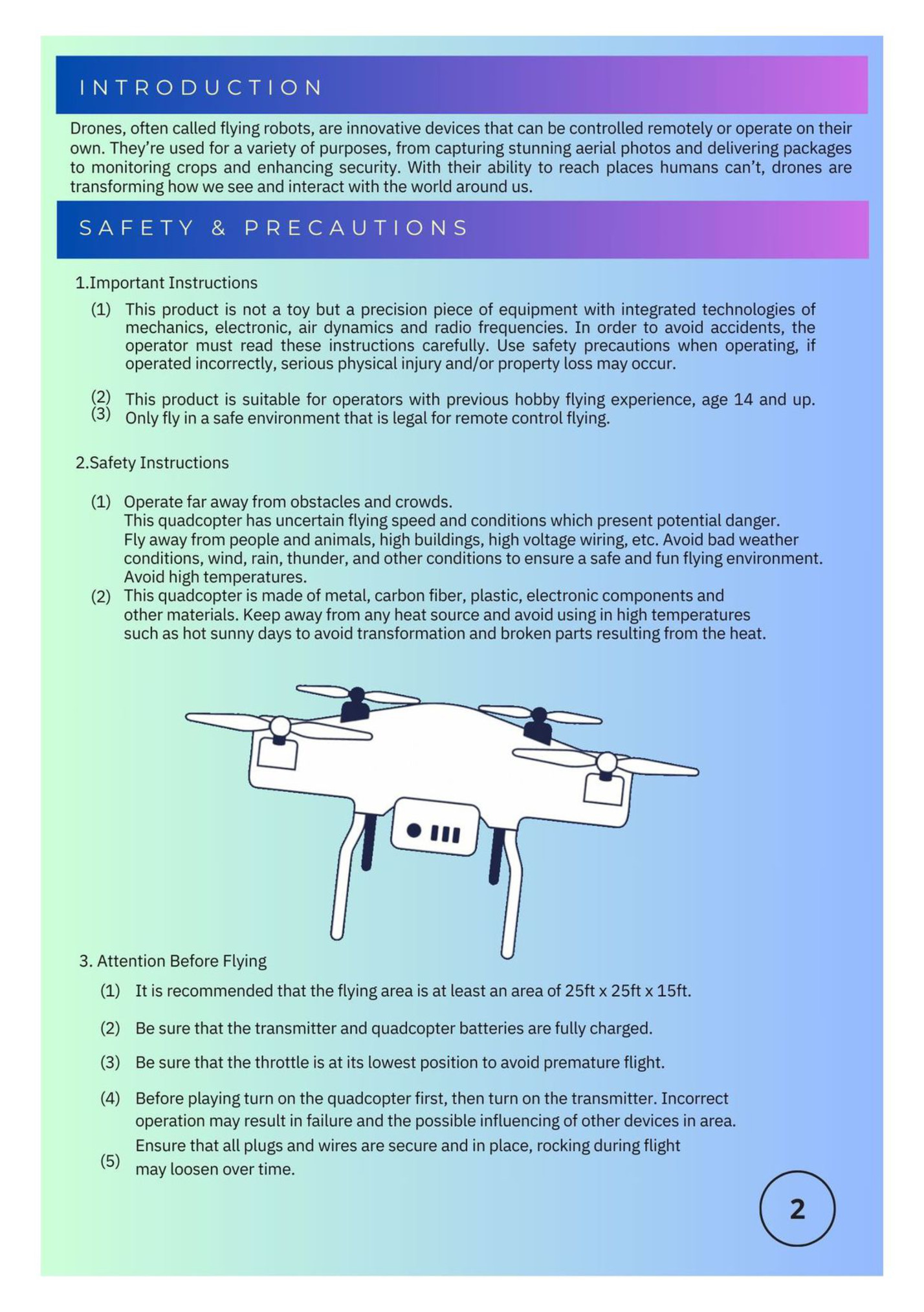 INTRODUCTION

Drones, often called flying robots, are innovative devices that can be controlled remotely or operate on their own. They're used for a variety of purposes, from capturing stunning aerial photos and delivering packages to monitoring crops and enhancing security. With their ability to reach places humans can't, drones are transforming how we see and interact with the world around us.

SAFETY & PRECAUTIONS

1.Important Instructions

(1) This product is not a toy but a precision piece of equipment with integrated technologies of mechanics, electronic, air dynamics and radio frequencies. In order to avoid accidents, the operator must read these instructions carefully. Use safety precautions when operating, if operated incorrectly, serious physical injury and/or property loss may occur.

(2) This product is suitable for operators with previous hobby flying experience, age 14 and up.
(3) Only fly in a safe environment that is legal for remote control flying.

2.Safety Instructions

(1) Operate far away from obstacles and crowds.
This quadcopter has uncertain flying speed and conditions which present potential danger.
Fly away from people and animals, high buildings, high voltage wiring, etc. Avoid bad weather conditions, wind, rain, thunder, and other conditions to ensure a safe and fun flying environment.
Avoid high temperatures.
(2) This quadcopter is made of metal, carbon fiber, plastic, electronic components and other materials. Keep away from any heat source and avoid using in high temperatures such as hot sunny days to avoid transformation and broken parts resulting from the heat.

3. Attention Before Flying

(1) It is recommended that the flying area is at least an area of 25ft x 25ft x 15ft.

(2) Be sure that the transmitter and quadcopter batteries are fully charged.

(3) Be sure that the throttle is at its lowest position to avoid premature flight.

(4) Before playing turn on the quadcopter first, then turn on the transmitter. Incorrect operation may result in failure and the possible influencing of other devices in area.

(5) Ensure that all plugs and wires are secure and in place, rocking during flight may loosen over time.

2