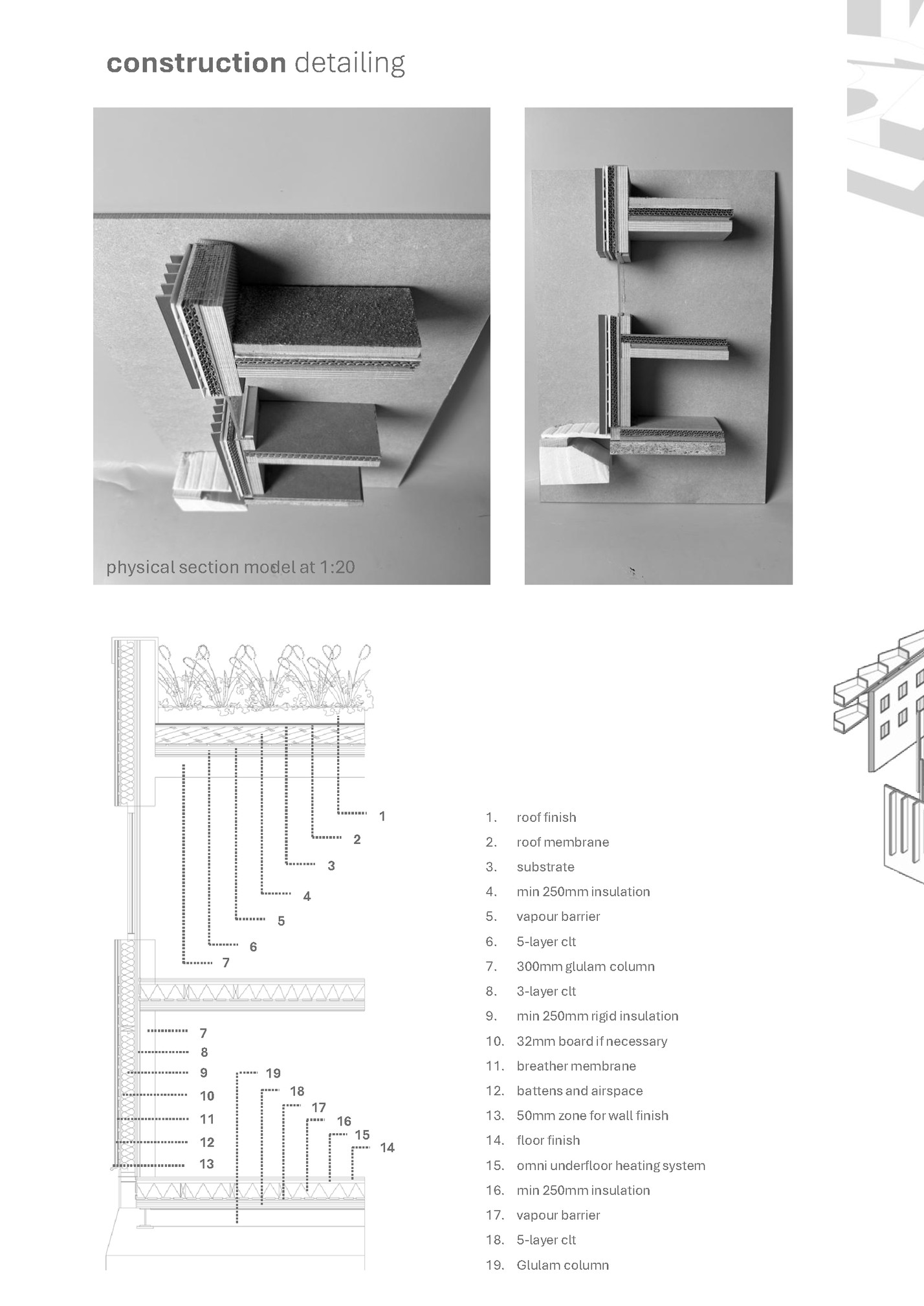 construction detailing

physical section model at 1:20

1
2
3
4
5
6
7
7
8
9
10
11
12
13
19
18
17
16
15
14

1. roof finish
2. roof membrane
3. substrate
4. min 250mm insulation
5. vapour barrier
6. 5-layer clt
7. 300mm glulam column
8. 3-layer clt
9. min 250mm rigid insulation
10. 32mm board if necessary
11. breather membrane
12. battens and airspace
13. 50mm zone for wall finish
14. floor finish
15. omni underfloor heating system
16. min 250mm insulation
17. vapour barrier
18. 5-layer clt
19. Glulam column