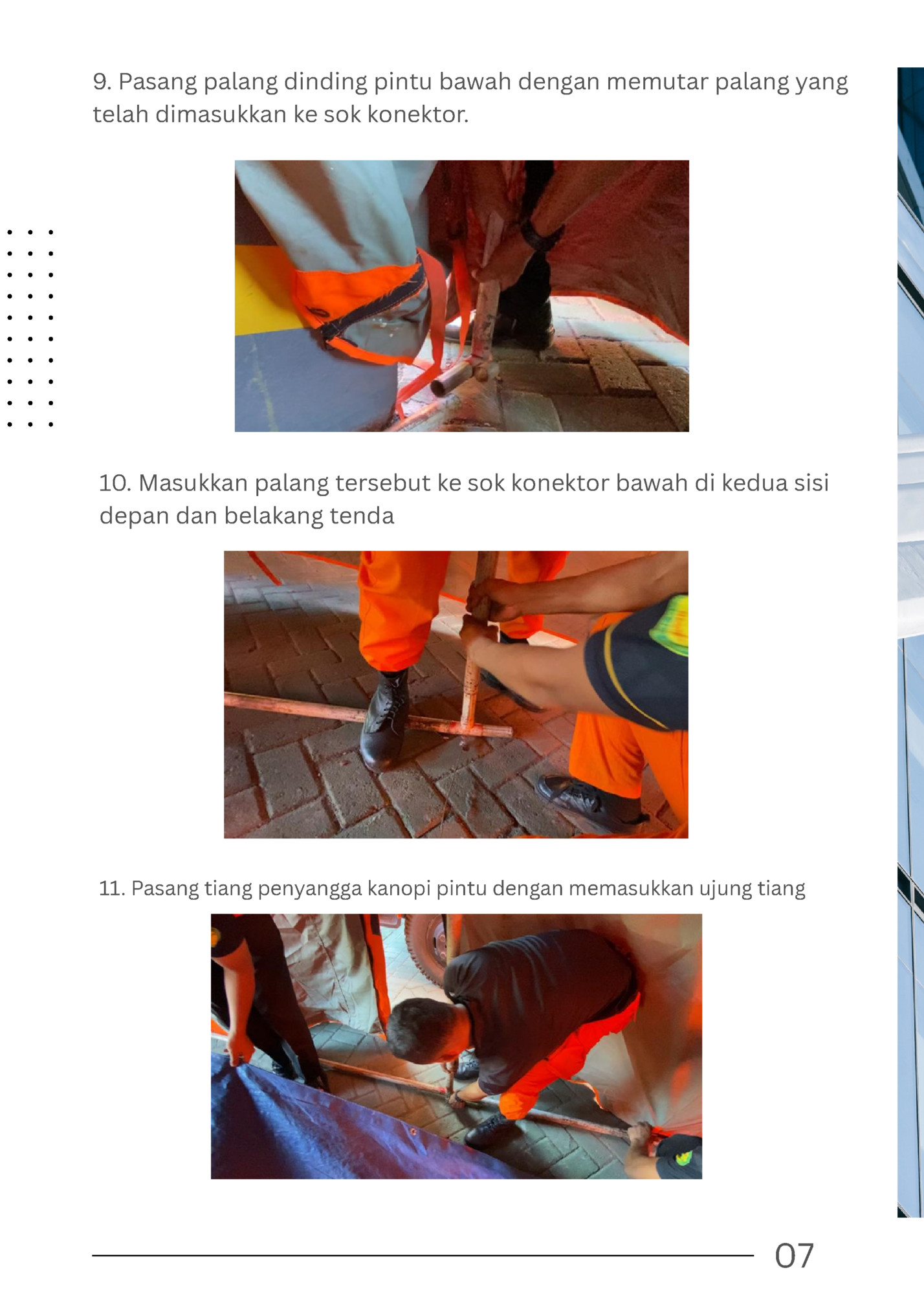 9. Pasang palang dinding pintu bawah dengan memutar palang yang telah dimasukkan ke sok konektor.

10. Masukkan palang tersebut ke sok konektor bawah di kedua sisi depan dan belakang tenda

11. Pasang tiang penyangga kanopi pintu dengan memasukkan ujung tiang

07