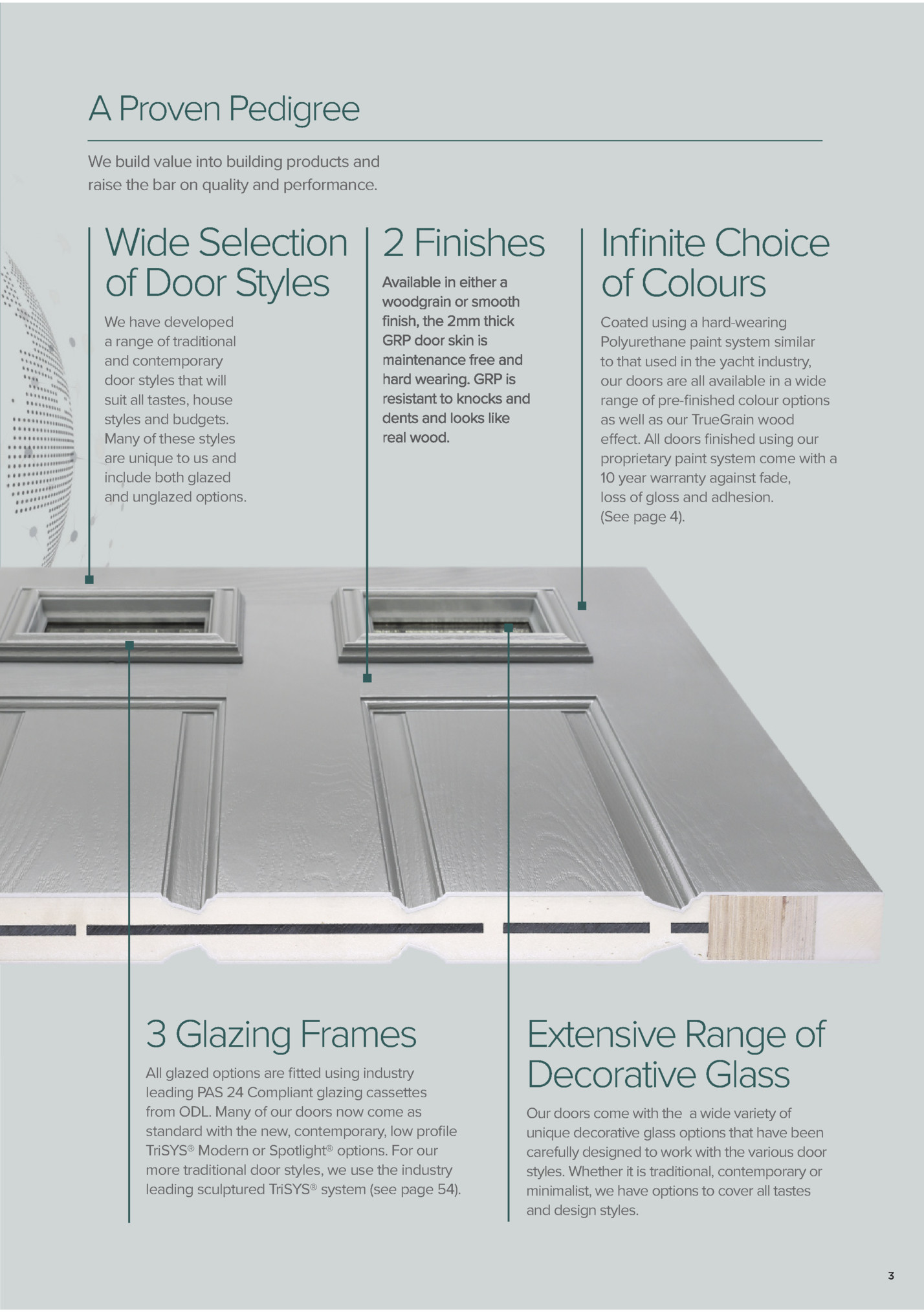 A Proven Pedigree

We build value into building products and raise the bar on quality and performance.

Wide Selection of Door Styles

We have developed a range of traditional and contemporary door styles that will suit all tastes, house styles and budgets. Many of these styles are unique to us and include both glazed and unglazed options.

2 Finishes

Available in either a woodgrain or smooth finish, the 2mm thick GRP door skin is maintenance free and hard wearing. GRP is resistant to knocks and dents and looks like real wood.

Infinite Choice of Colours

Coated using a hard-wearing Polyurethane paint system similar to that used in the yacht industry, our doors are all available in a wide range of pre-finished colour options as well as our TrueGrain wood effect. All doors finished using our proprietary paint system come with a 10 year warranty against fade, loss of gloss and adhesion. (See page 4).

3 Glazing Frames

All glazed options are fitted using industry leading PAS 24 Compliant glazing cassettes from ODL. Many of our doors now come as standard with the new, contemporary, low profile TriSYS® Modern or Spotlight® options. For our more traditional door styles, we use the industry leading sculptured TriSYS® system (see page 54).

Extensive Range of Decorative Glass

Our doors come with the  a wide variety of unique decorative glass options that have been carefully designed to work with the various door styles. Whether it is traditional, contemporary or minimalist, we have options to cover all tastes and design styles.

3