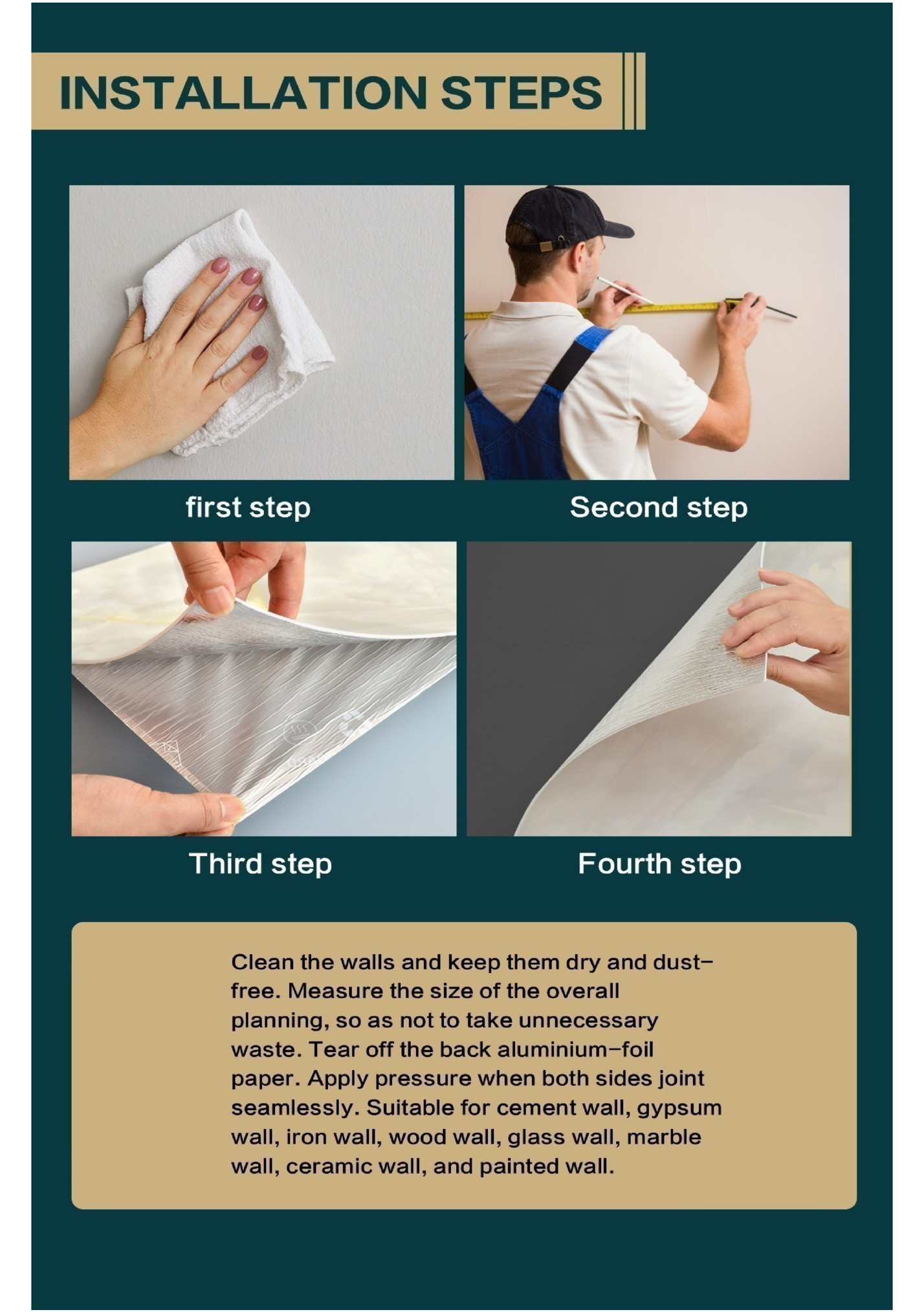 INSTALLATION STEPS

first step

Second step

Third step

Fourth step

Clean the walls and keep them dry and dust-free. Measure the size of the overall planning, so as not to take unnecessary waste. Tear off the back aluminium-foil paper. Apply pressure when both sides joint seamlessly. Suitable for cement wall, gypsum wall, iron wall, wood wall, glass wall, marble wall, ceramic wall, and painted wall.